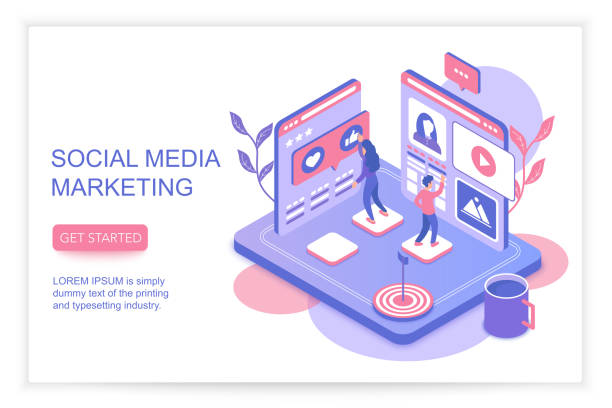 SOCIAL MEDIA MARKETING

GET STARTED

LOREM IPSUM is simply dummy text of the printing and typesetting industry.