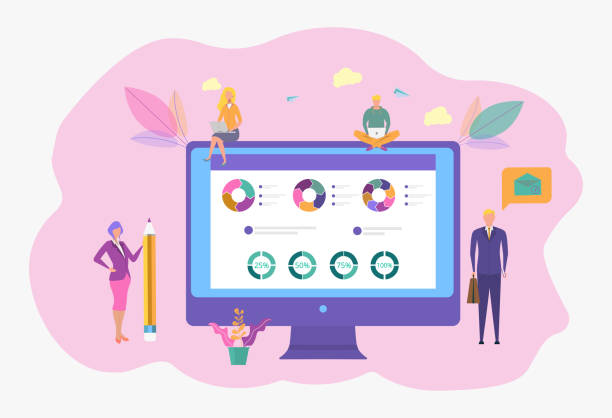 25%
50%
75%
100%